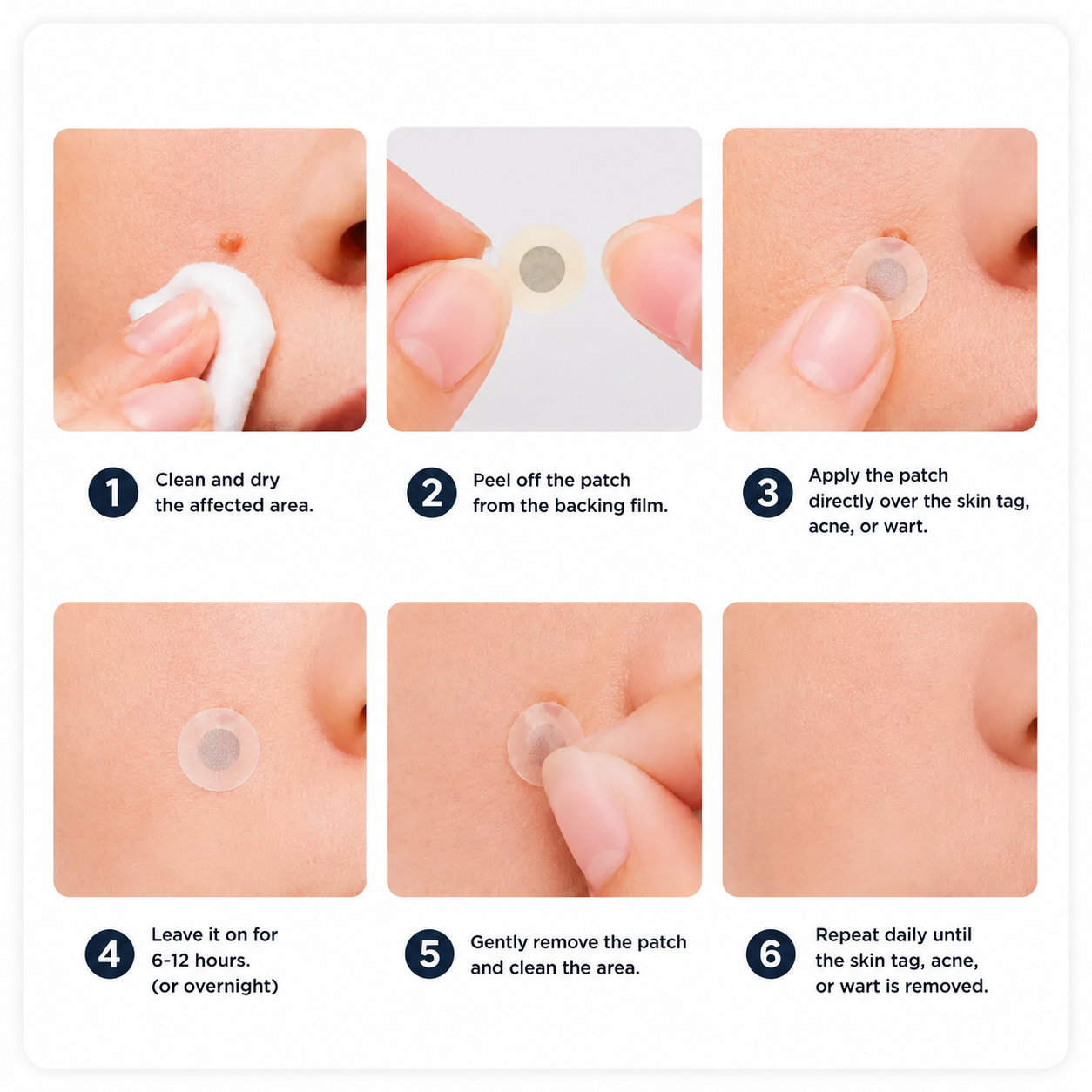 1 Clean and dry the affected area.

2 Peel off the patch from the backing film.

3 Apply the patch directly over the skin tag, acne, or wart.

4 Leave it on for 6-12 hours. (or overnight)

5 Gently remove the patch and clean the area.

6 Repeat daily until the skin tag, acne, or wart is removed.